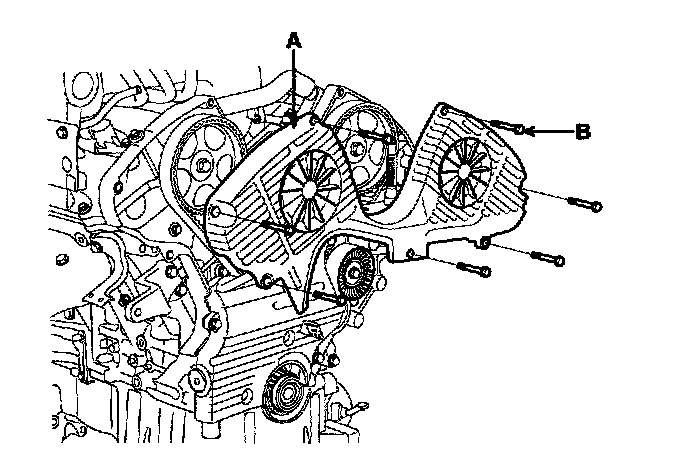 A
B