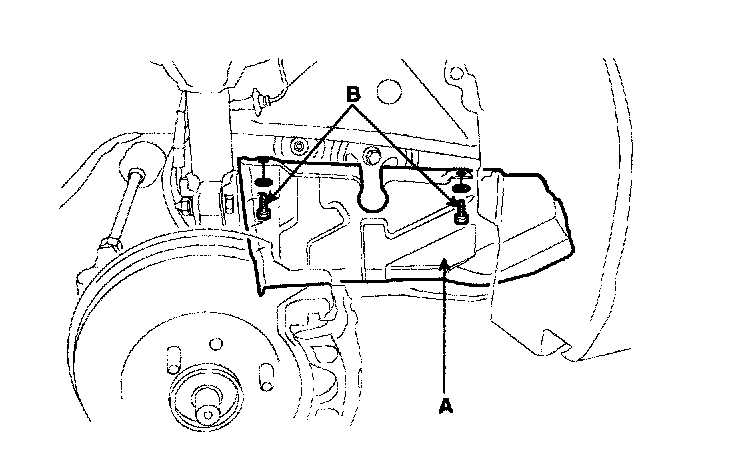 B

A