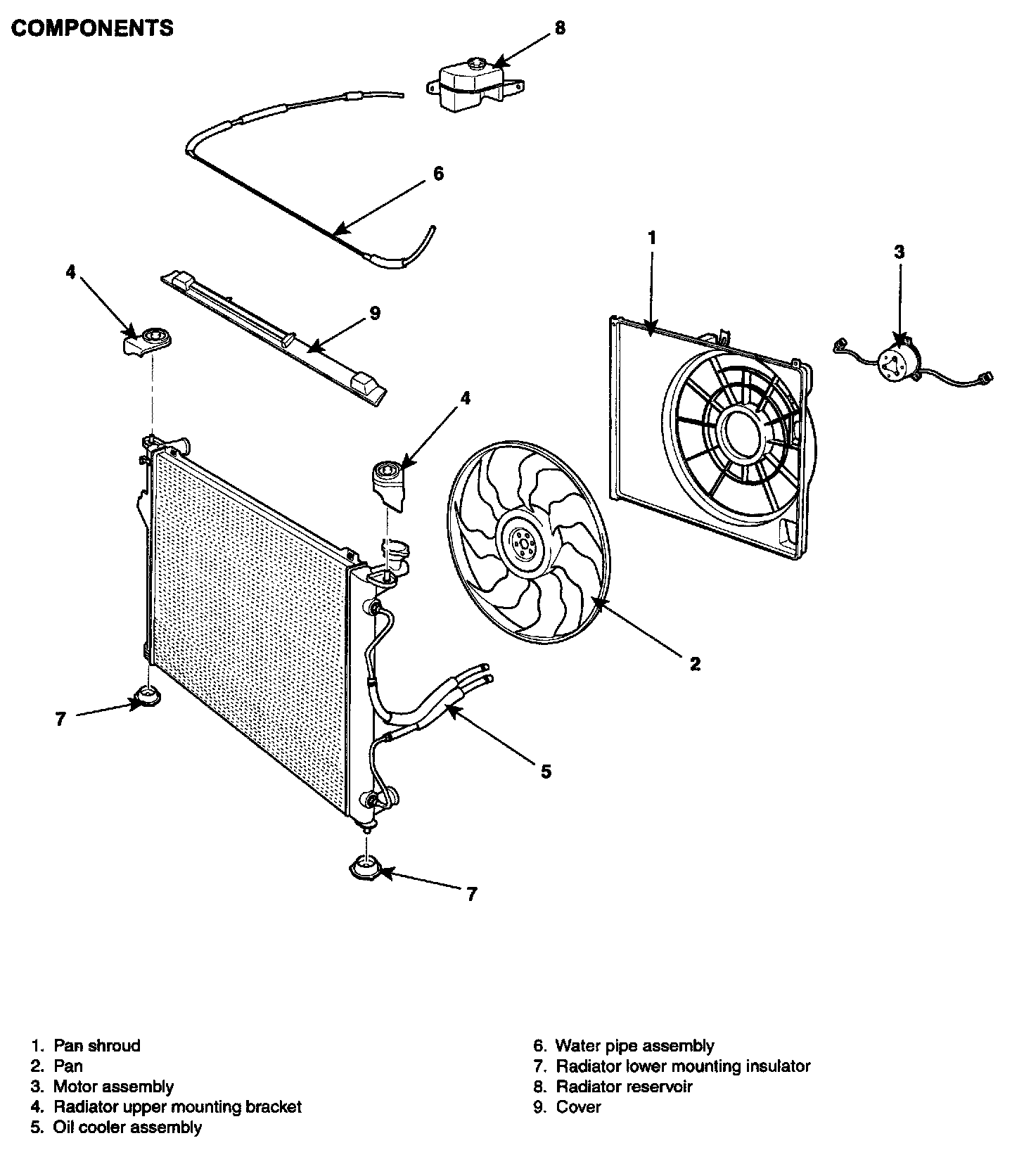 COMPONENTS

8

6

1

3

4

9

4

2

7

5

7

1. Pan shroud
2. Pan
3. Motor assembly
4. Radiator upper mounting bracket
5. Oil cooler assembly

6. Water pipe assembly
7. Radiator lower mounting insulator
8. Radiator reservoir
9. Cover