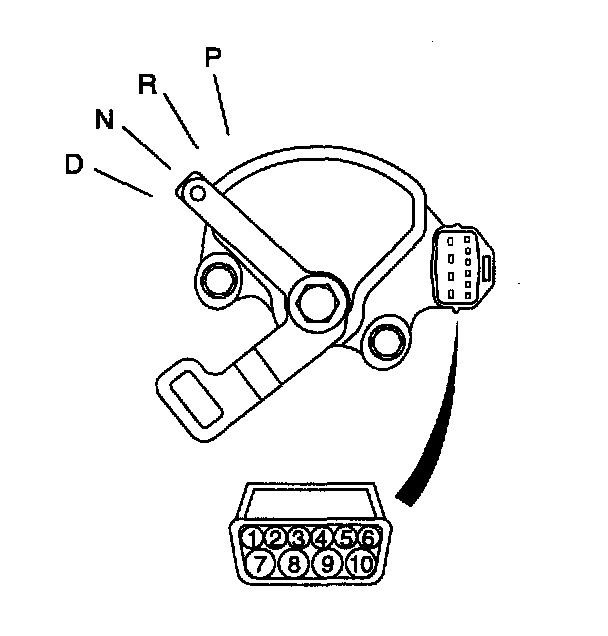 P
R
N
D

1 2 3 4 5 6
7 8 9 10