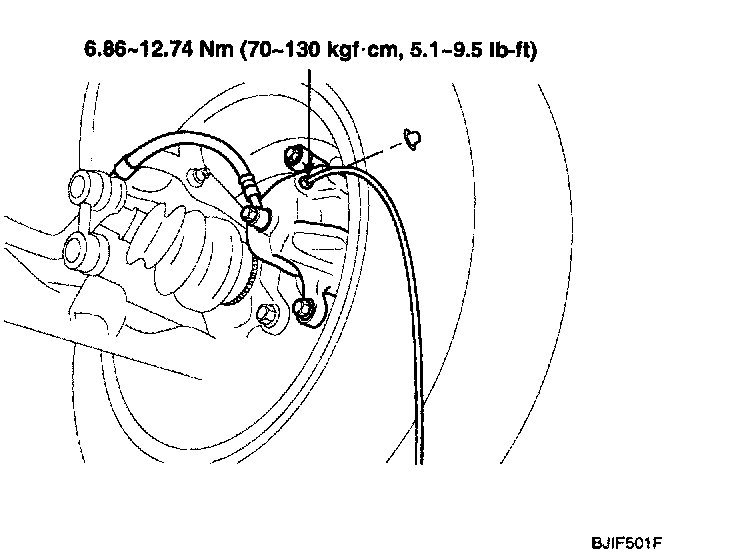 6.86~12.74 Nm (70~130 kgf·cm, 5.1~9.5 lb-ft)

BJIF501F