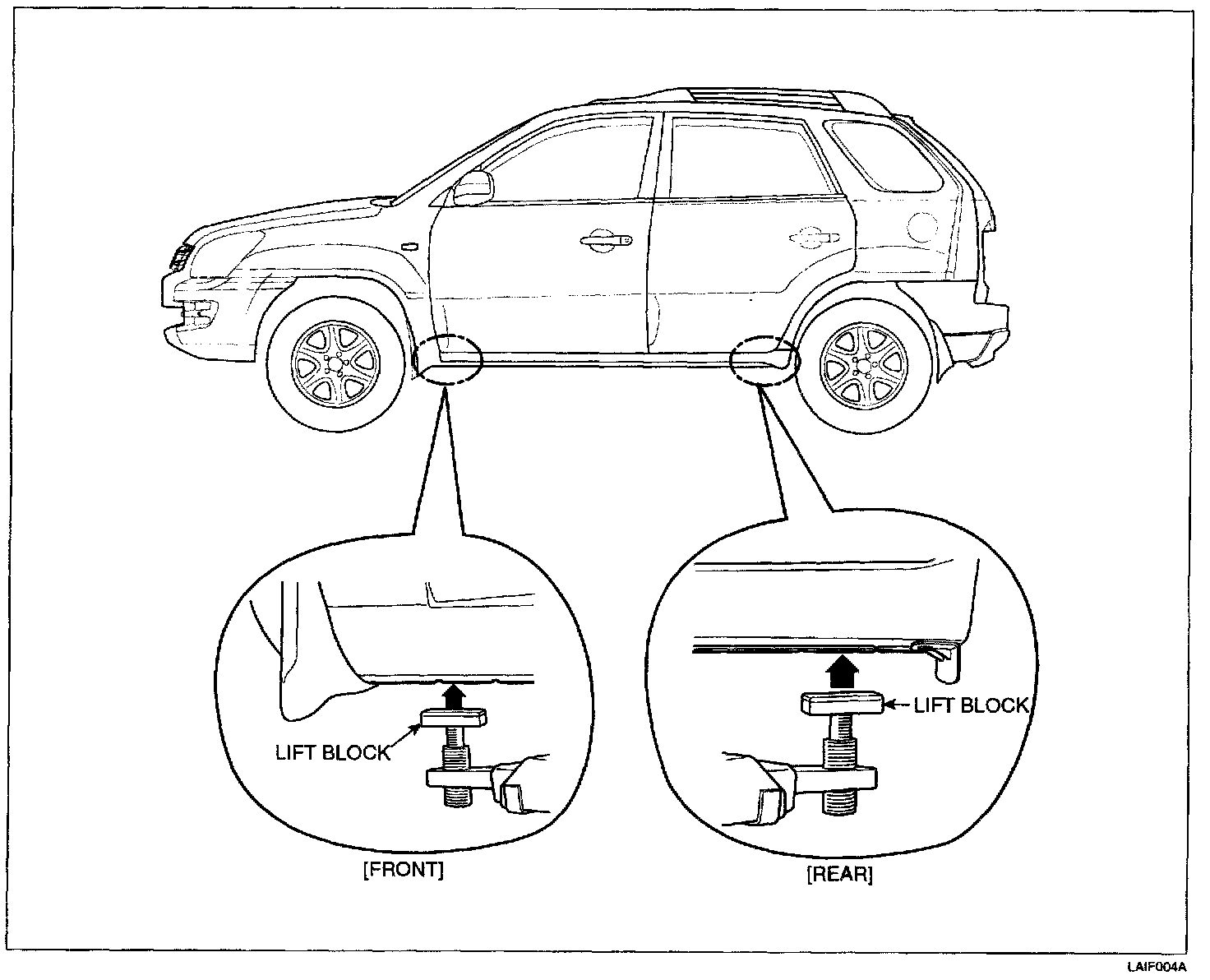 LIFT BLOCK

[FRONT]

LIFT BLOCK

[REAR]

LAIF004A