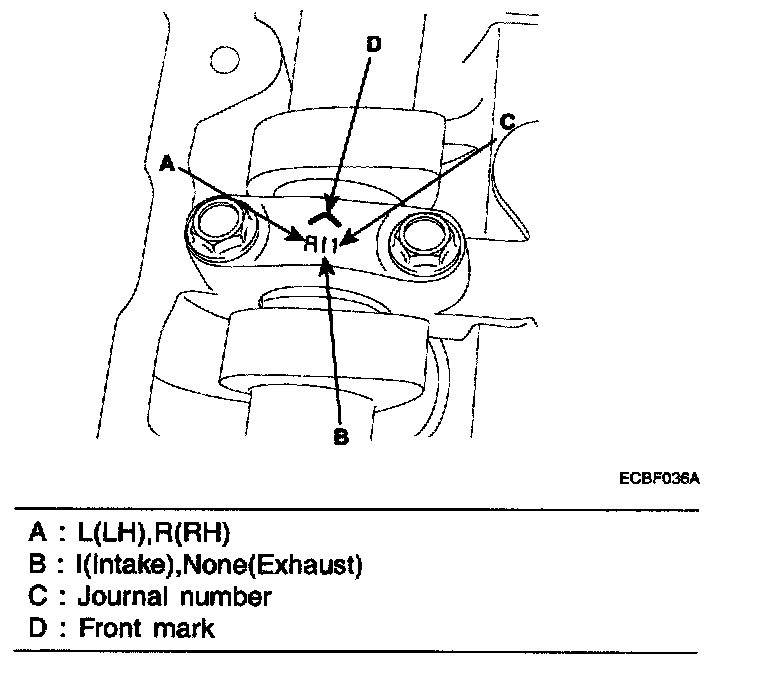 D

C

A

RI1

B

ECBF036A

A : L(LH),R(RH)
B : I(Intake),None(Exhaust)
C : Journal number
D : Front mark