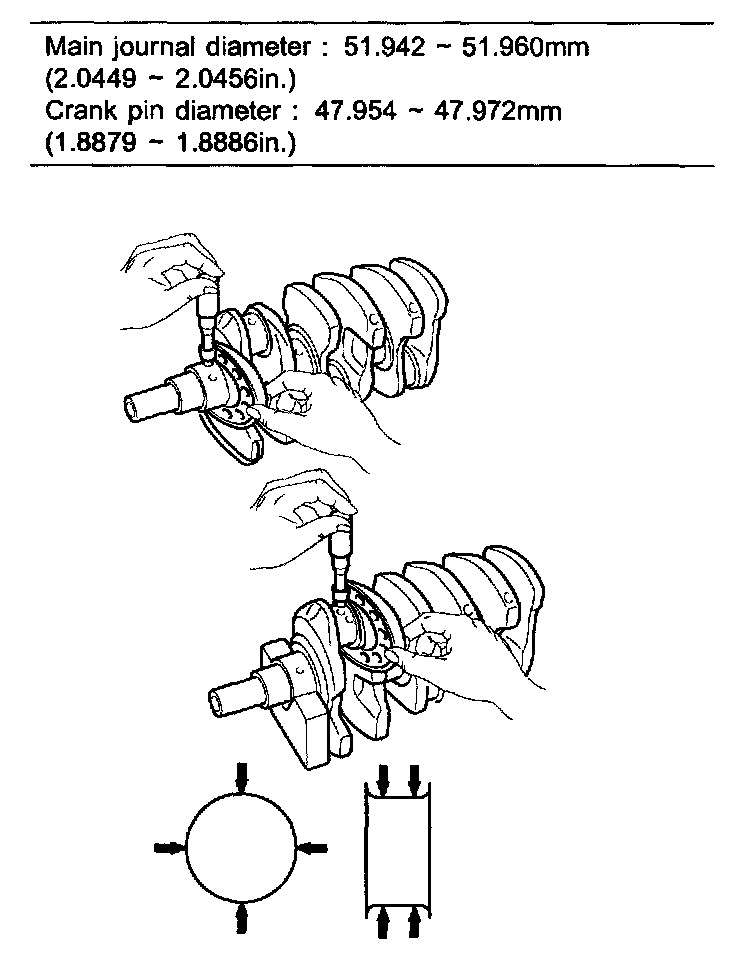 Main journal diameter : 51.942 ~ 51.960mm (2.0449 ~ 2.0456in.)
Crank pin diameter : 47.954 ~ 47.972mm (1.8879 ~ 1.8886in.)