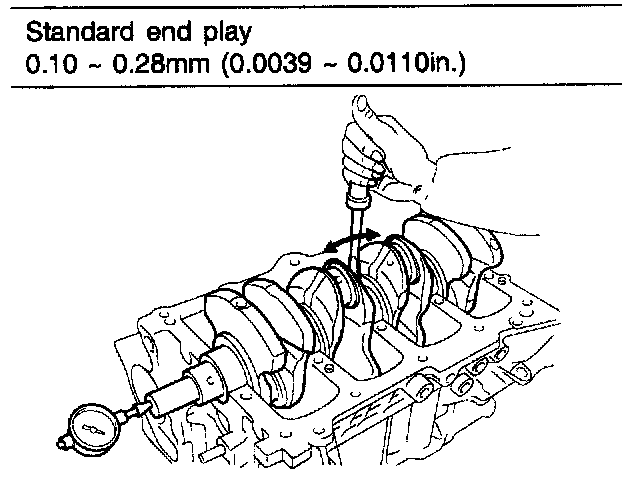 Standard end play
0.10 ~ 0.28mm (0.0039 ~ 0.0110in.)