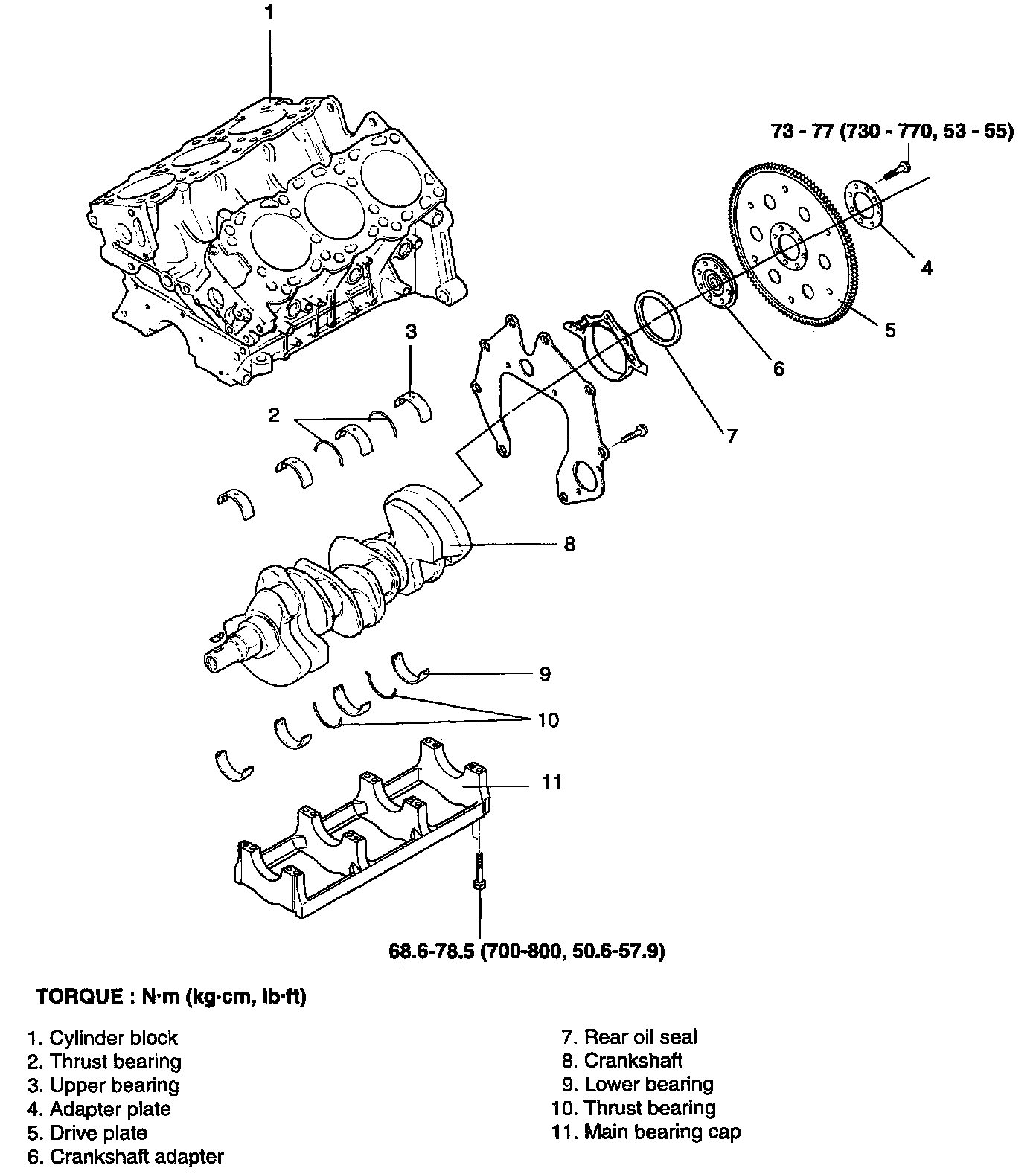 1

73 - 77 (730 - 770, 53 - 55)

4

5

6

7

3

2

8

9

10

11

68.6-78.5 (700-800, 50.6-57.9)

TORQUE : N·m (kg·cm, lb·ft)

1. Cylinder block
2. Thrust bearing
3. Upper bearing
4. Adapter plate
5. Drive plate
6. Crankshaft adapter

7. Rear oil seal
8. Crankshaft
9. Lower bearing
10. Thrust bearing
11. Main bearing cap