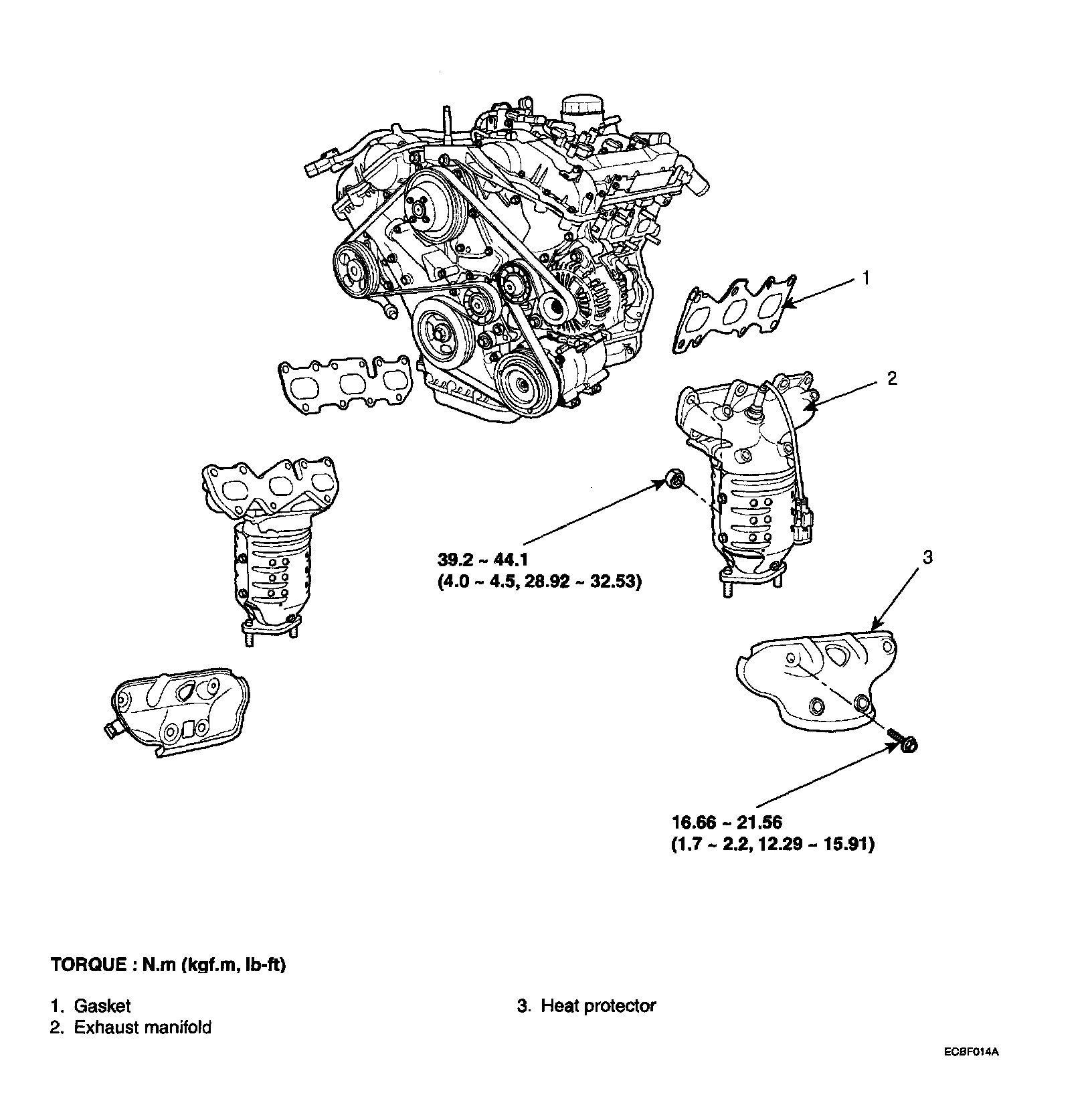 1

2

39.2 ~ 44.1
(4.0 ~ 4.5, 28.92 ~ 32.53)

3

16.66 ~ 21.56
(1.7 ~ 2.2, 12.29 ~ 15.91)

TORQUE : N.m (kgf.m, lb-ft)

1. Gasket
2. Exhaust manifold

3. Heat protector

ECBF014A