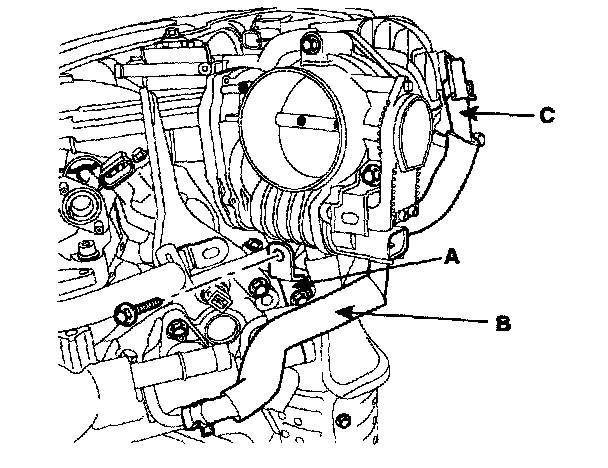 C
A
B