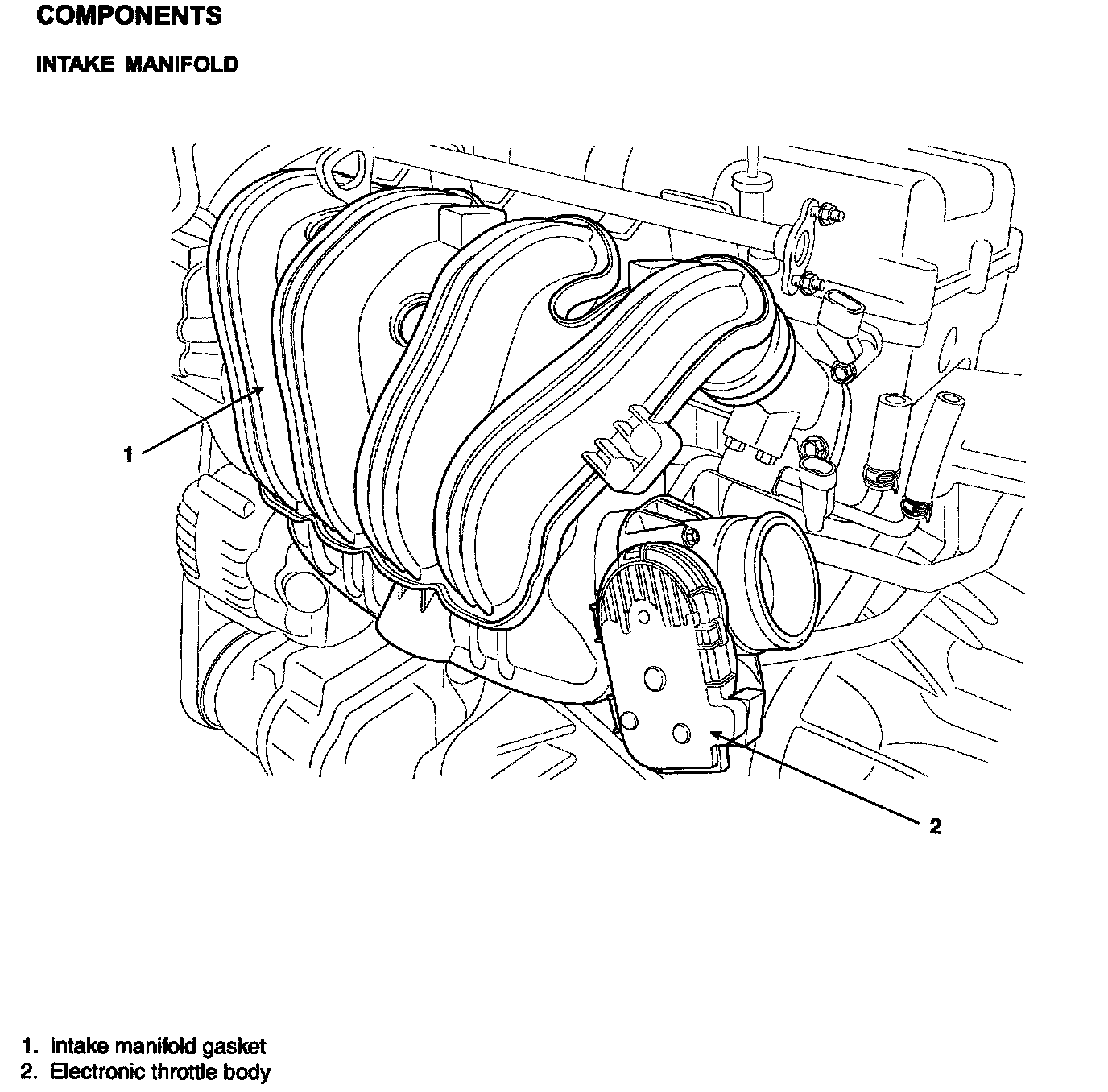 COMPONENTS

INTAKE MANIFOLD

1

2

1. Intake manifold gasket
2. Electronic throttle body