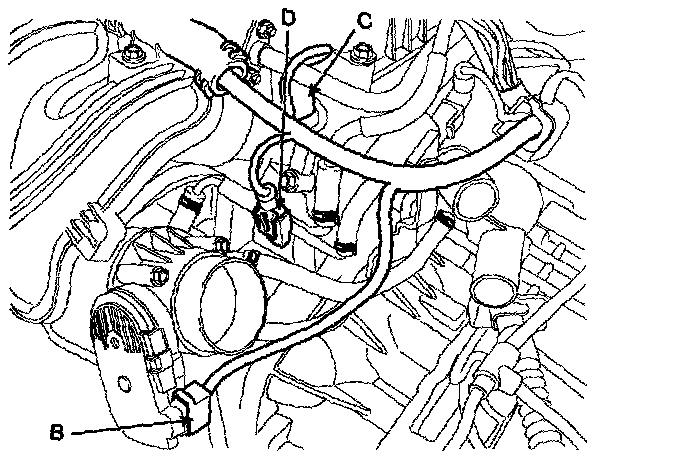 D
C
B