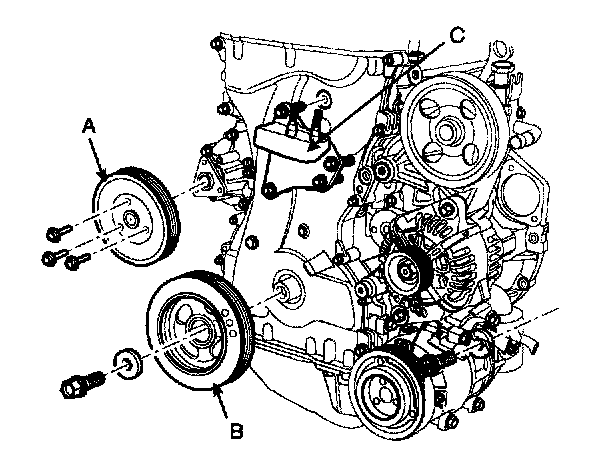 C
A
B