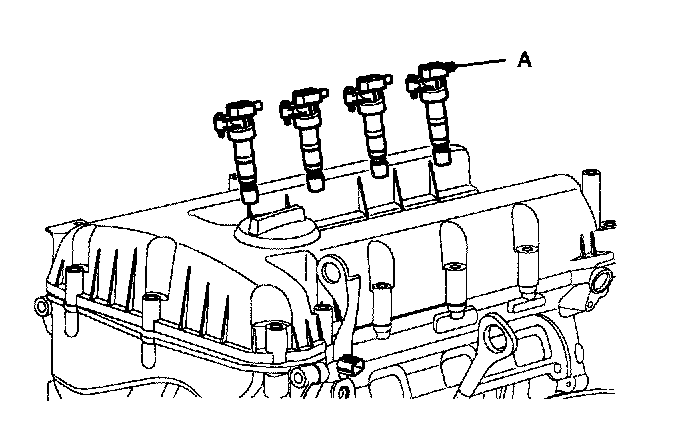 A