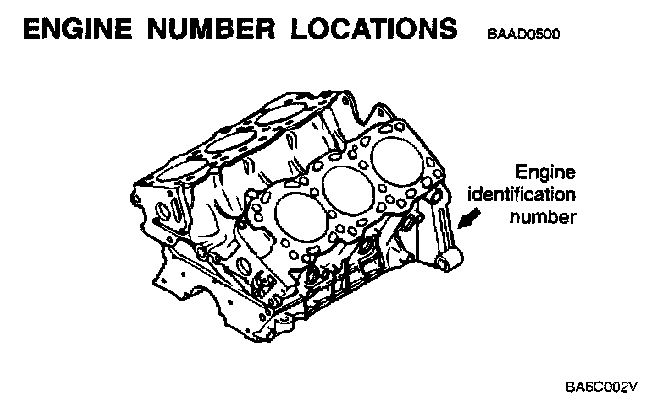 ENGINE NUMBER LOCATIONS BAAD0500

Engine identification number

BA6C002V