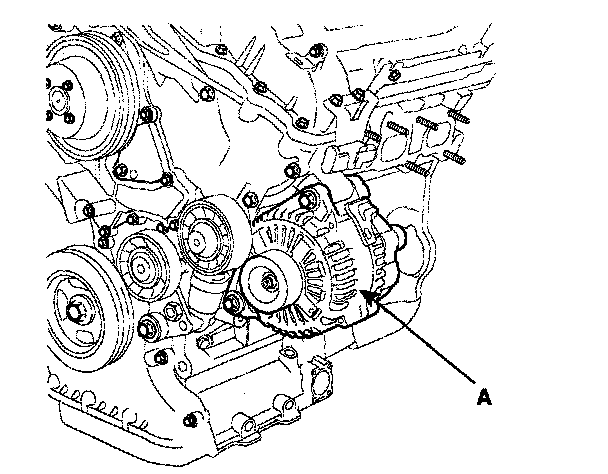 A