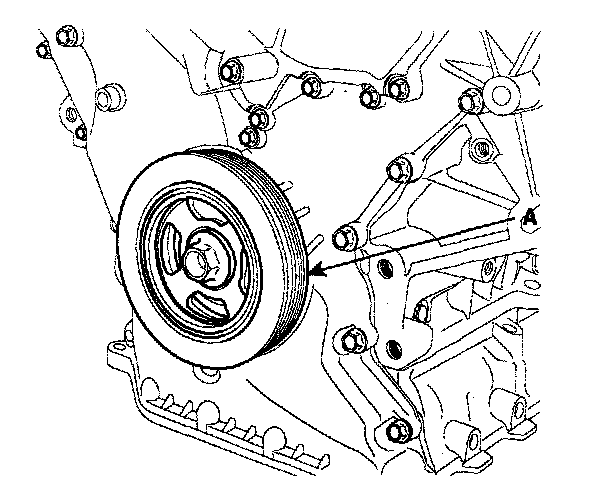 A