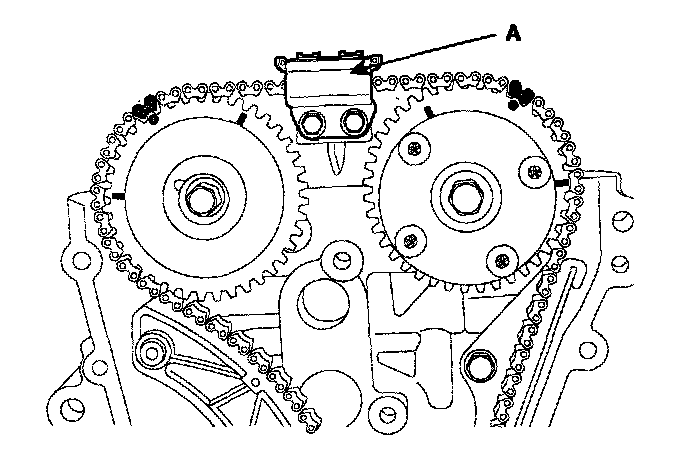 A