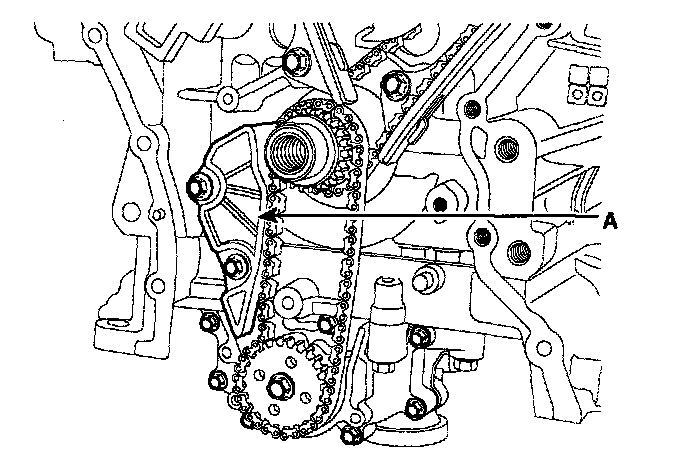 A