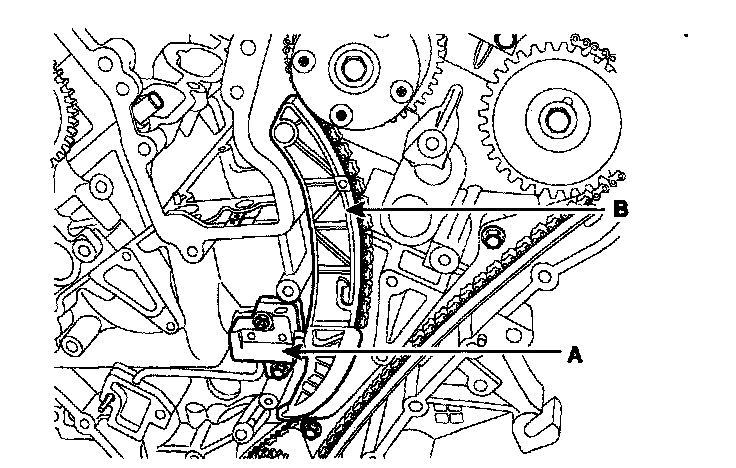 B

A