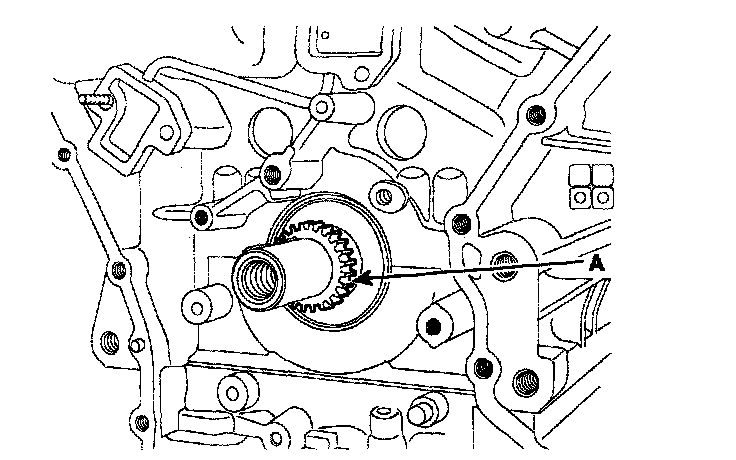 A