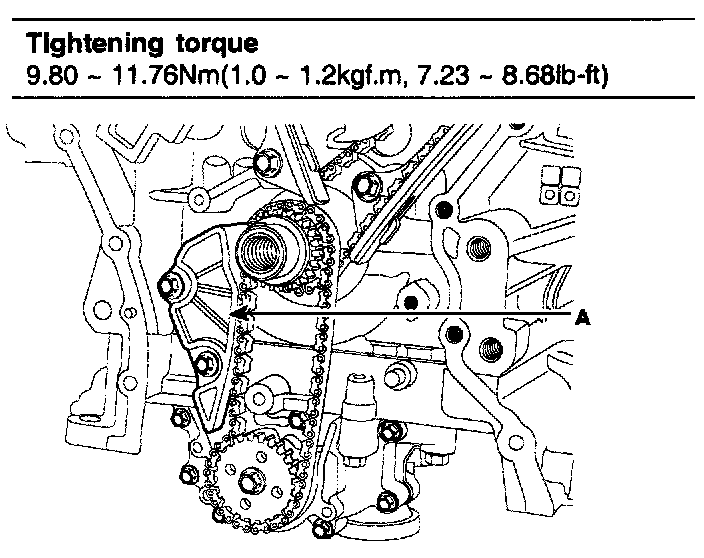 Tightening torque
9.80 ~ 11.76Nm(1.0 ~ 1.2kgf.m, 7.23 ~ 8.68lb-ft)

A