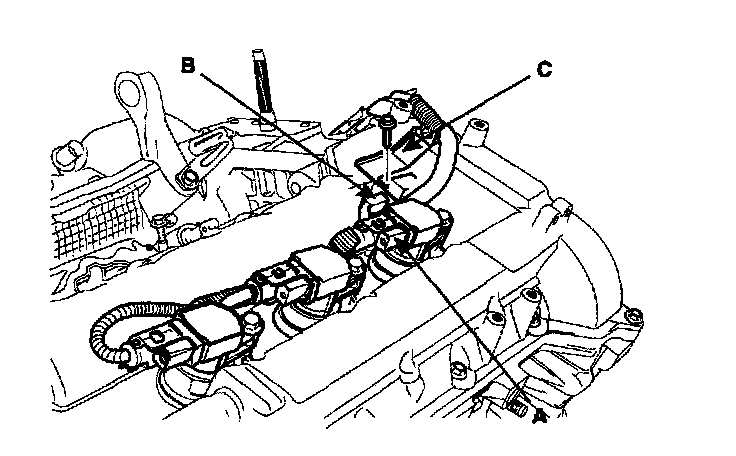 B
C
A