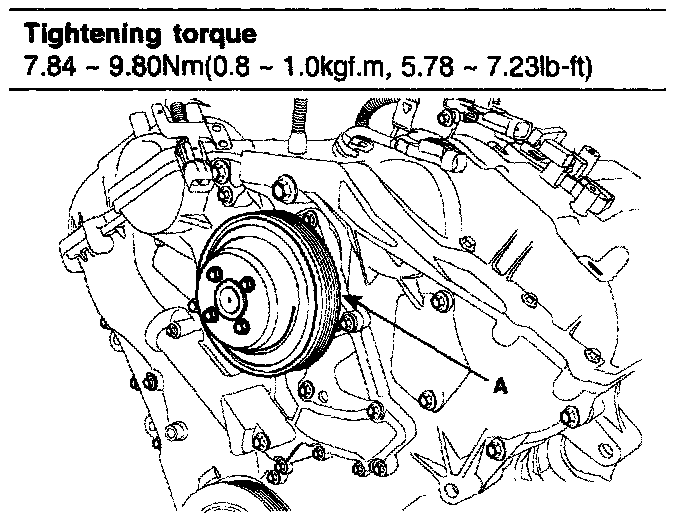 **Tightening torque**
7.84 ~ 9.80Nm(0.8 ~ 1.0kgf.m, 5.78 ~ 7.23lb-ft)

A