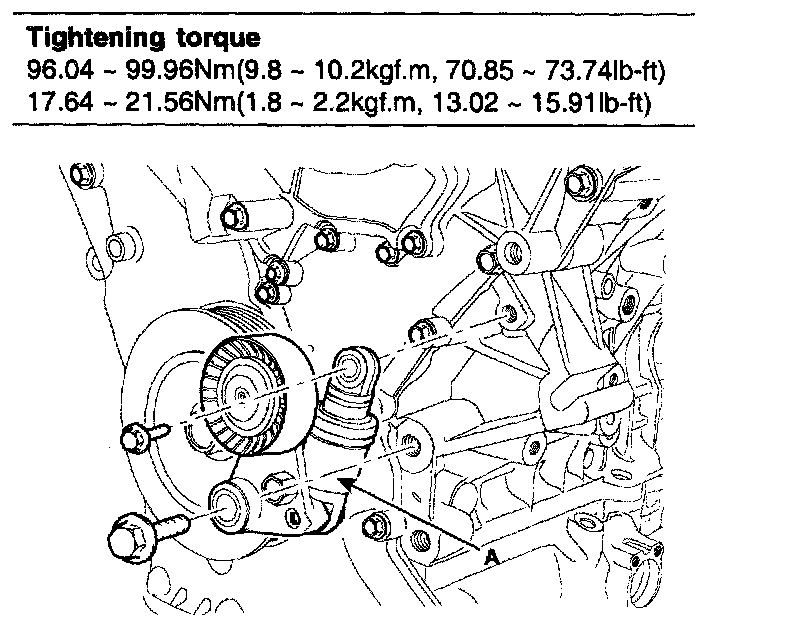 **Tightening torque**
96.04 ~ 99.96Nm(9.8 ~ 10.2kgf.m, 70.85 ~ 73.74lb-ft)
17.64 ~ 21.56Nm(1.8 ~ 2.2kgf.m, 13.02 ~ 15.91lb-ft)

A