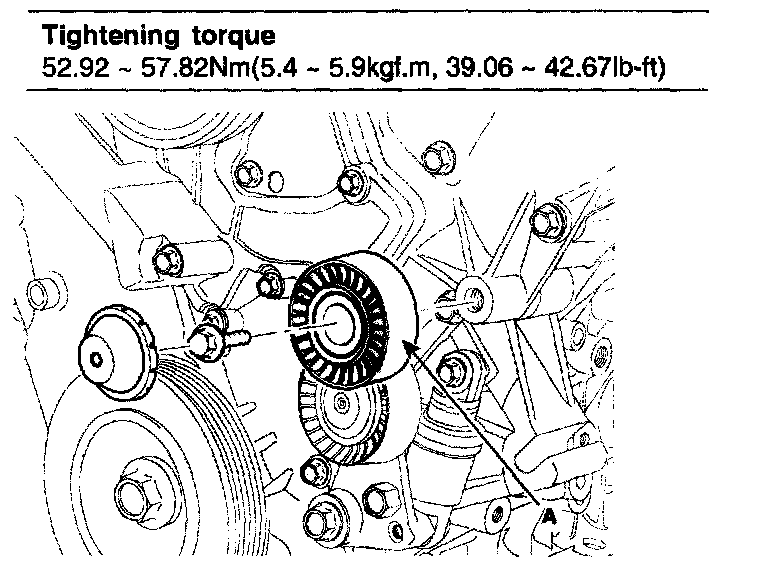 Tightening torque
52.92 ~ 57.82Nm(5.4 ~ 5.9kgf.m, 39.06 ~ 42.67lb-ft)

A