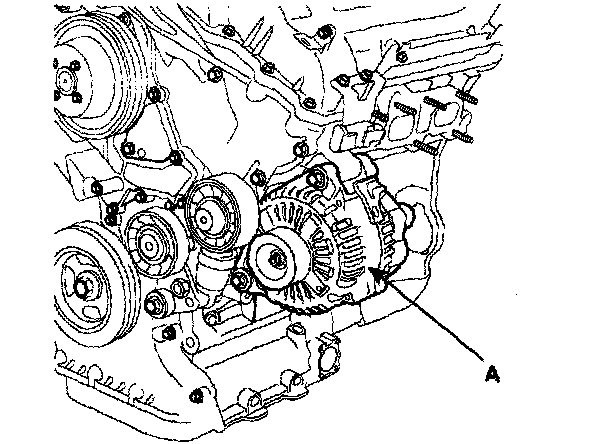 A