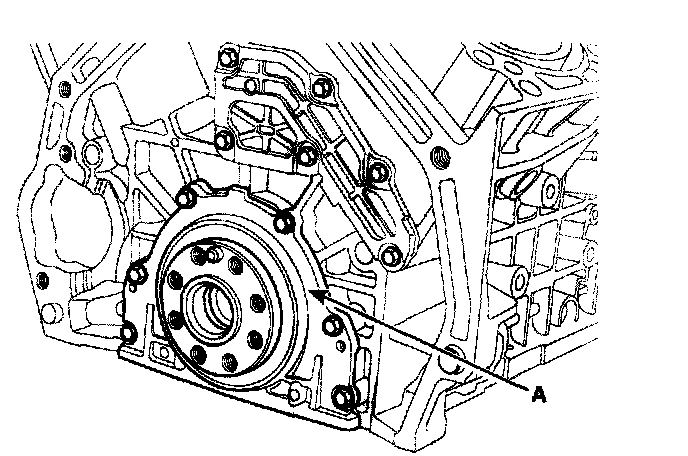 A