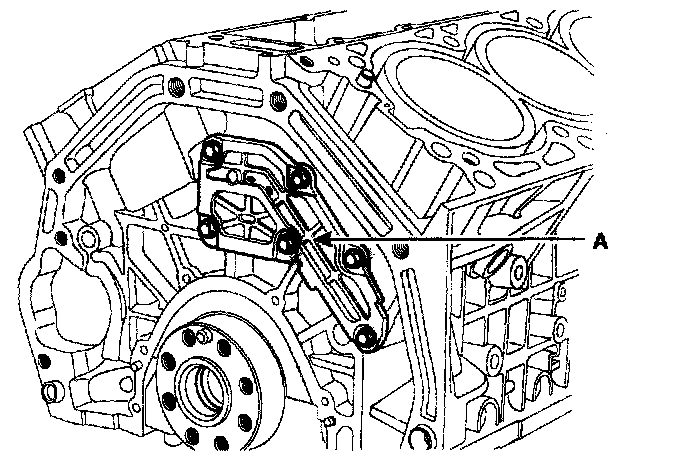 A