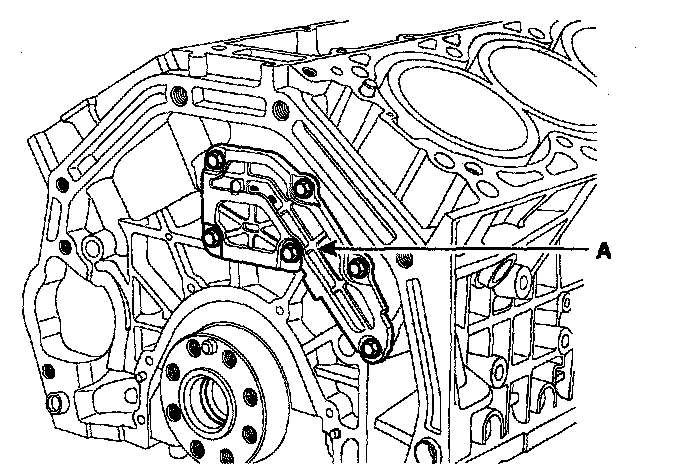 A