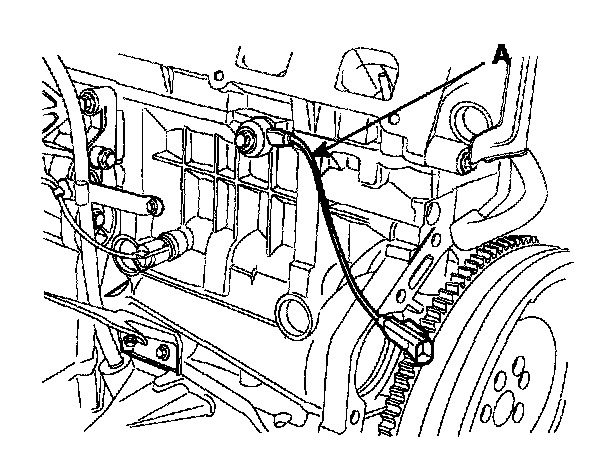 A