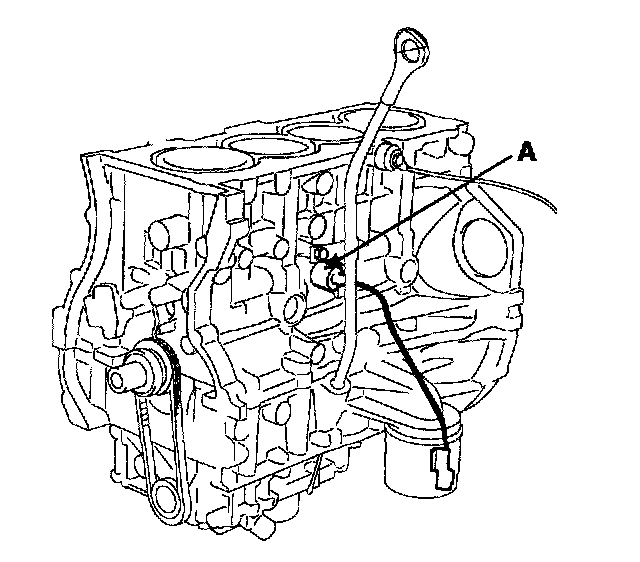 A