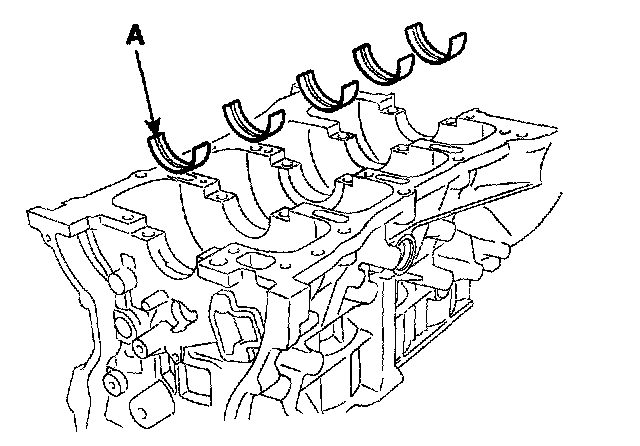 A