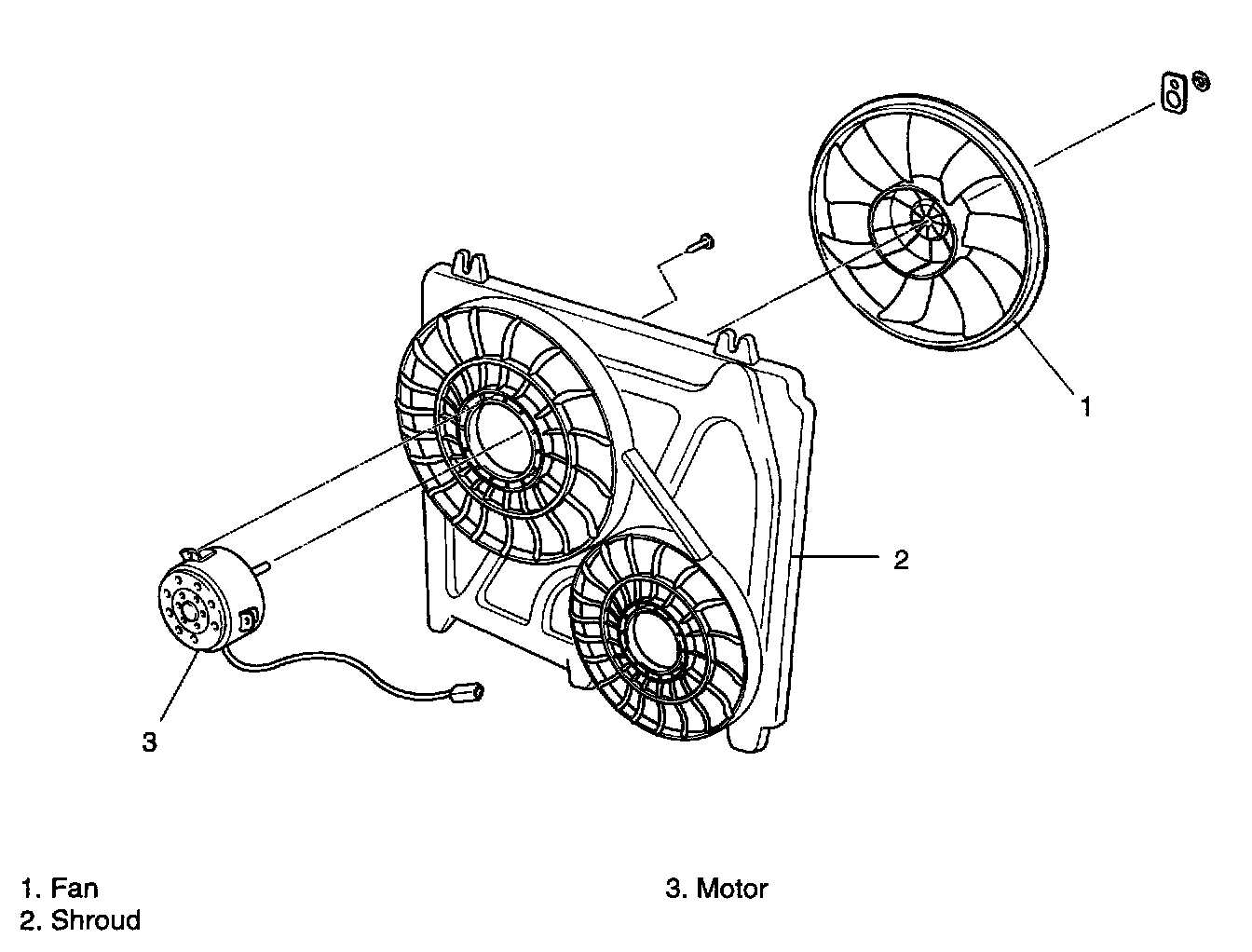 1

2

3

1. Fan
2. Shroud

3. Motor