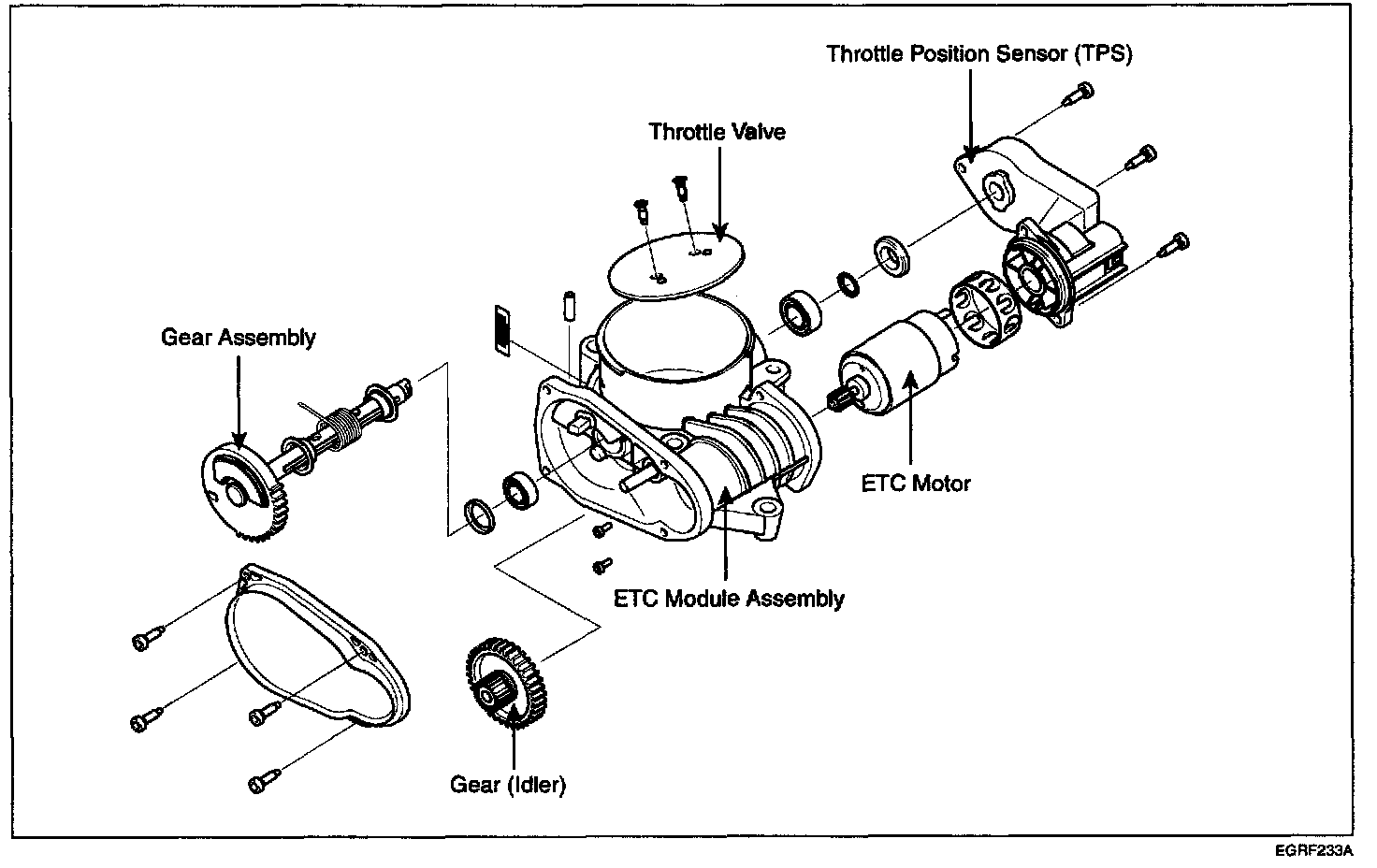 Throttle Position Sensor (TPS)

Throttle Valve

Gear Assembly

ETC Motor

ETC Module Assembly

Gear (Idler)

EGRF233A