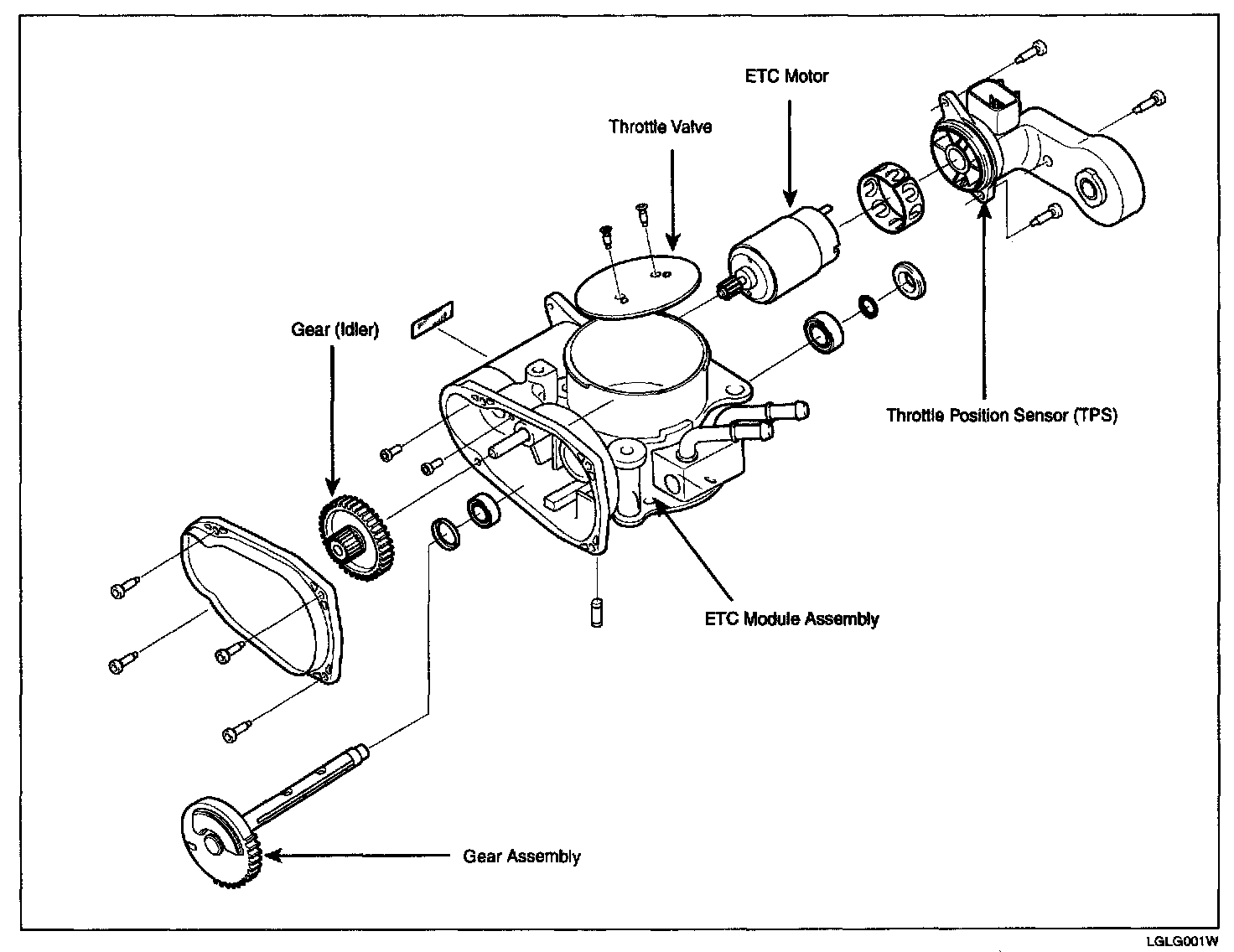 ETC Motor

Throttle Valve

Gear (Idler)

Throttle Position Sensor (TPS)

ETC Module Assembly

Gear Assembly

LGLG001W