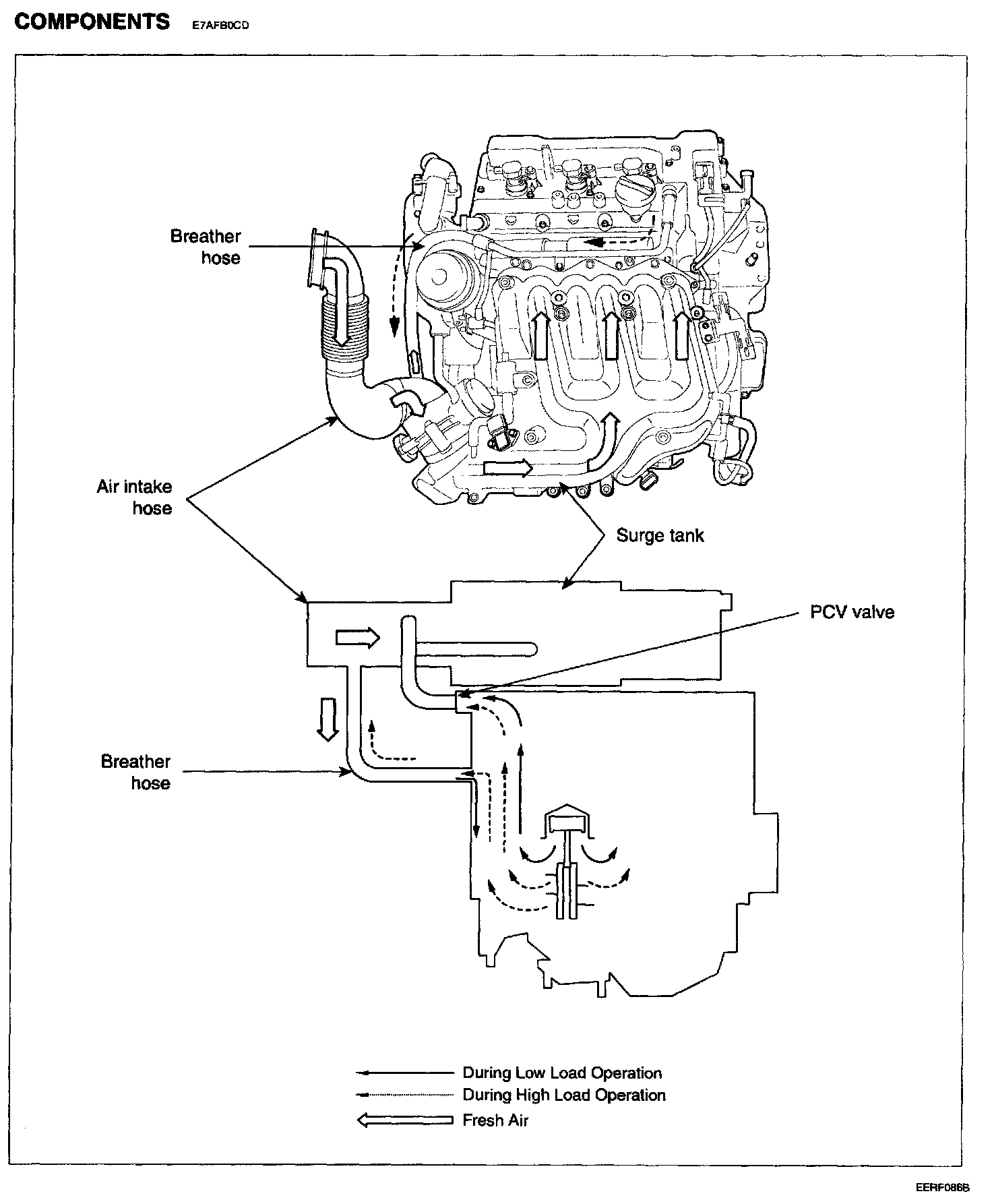 COMPONENTS E7AFB0CD

Breather hose

Air intake hose

Surge tank

PCV valve

Breather hose

During Low Load Operation
During High Load Operation
Fresh Air

EERF086B