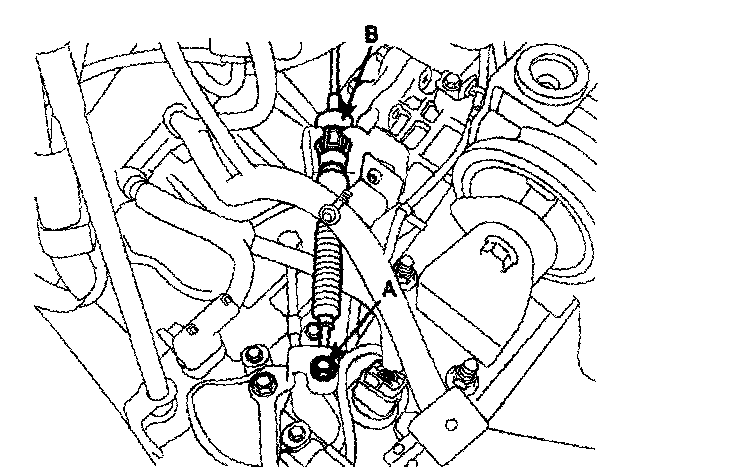 B
A