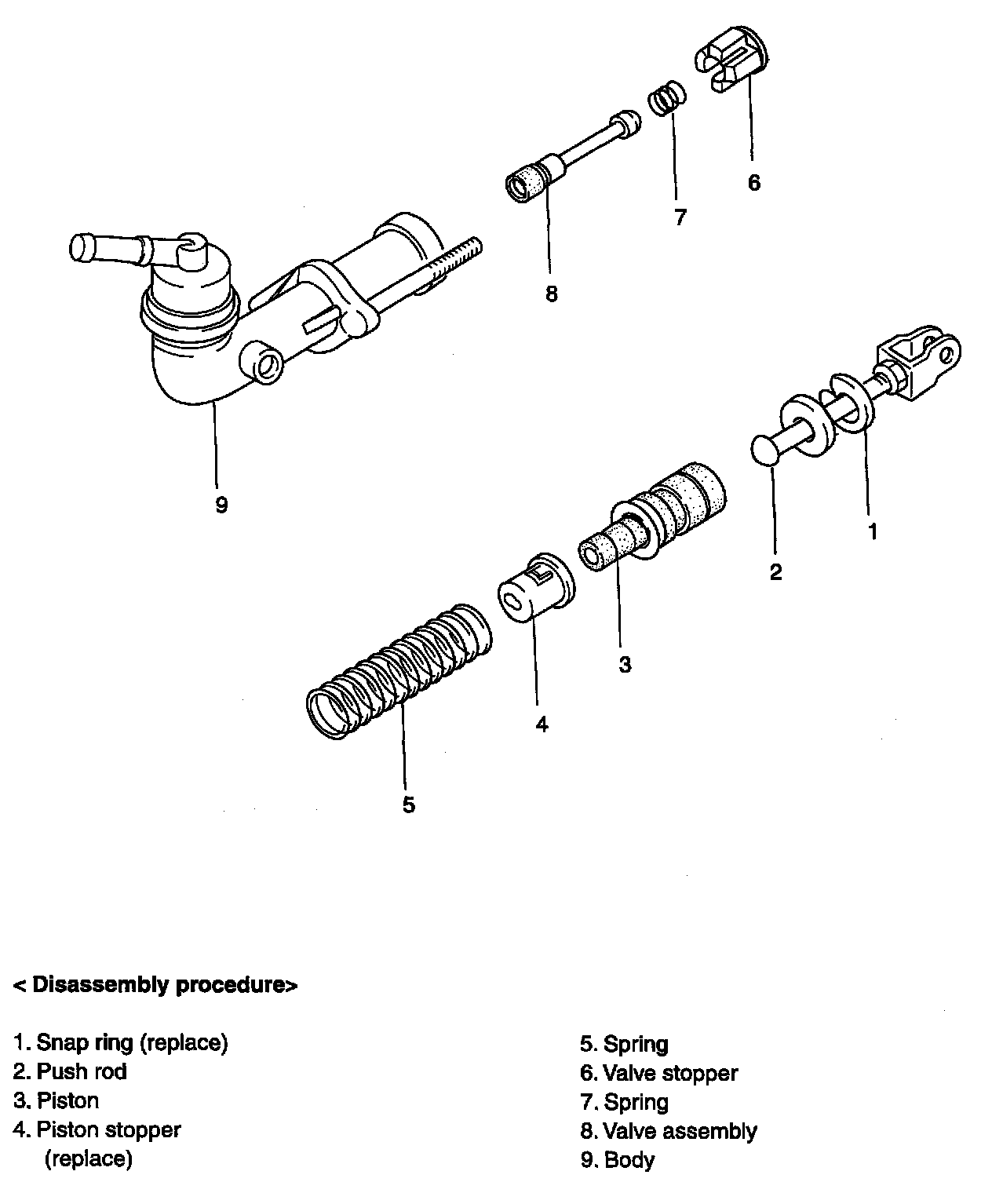 6

7

8

9

1

2

3

4

5

< Disassembly procedure>

1. Snap ring (replace)
2. Push rod
3. Piston
4. Piston stopper (replace)

5. Spring
6. Valve stopper
7. Spring
8. Valve assembly
9. Body