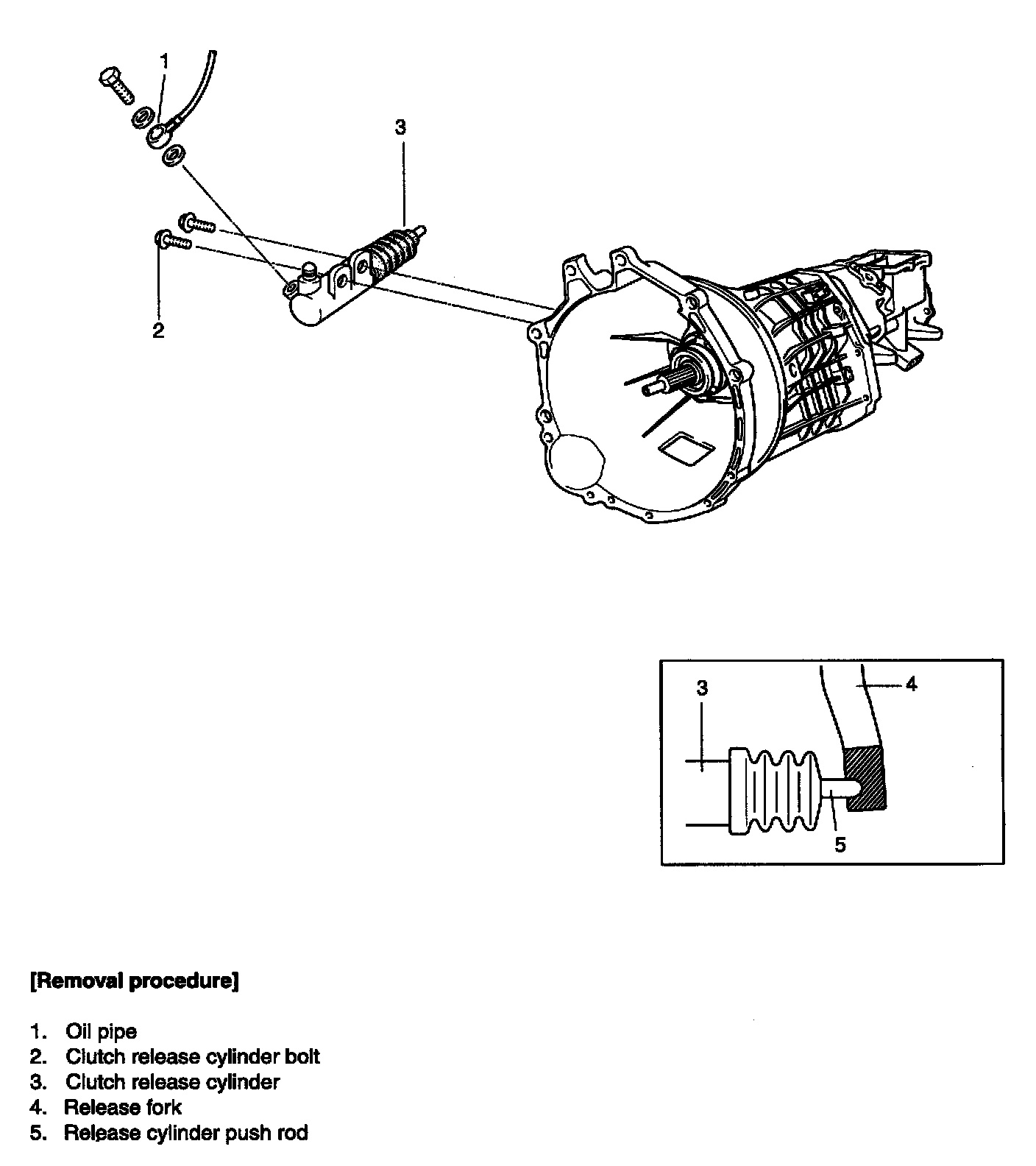 1
3
2

3
4
5

[Removal procedure]

1. Oil pipe
2. Clutch release cylinder bolt
3. Clutch release cylinder
4. Release fork
5. Release cylinder push rod