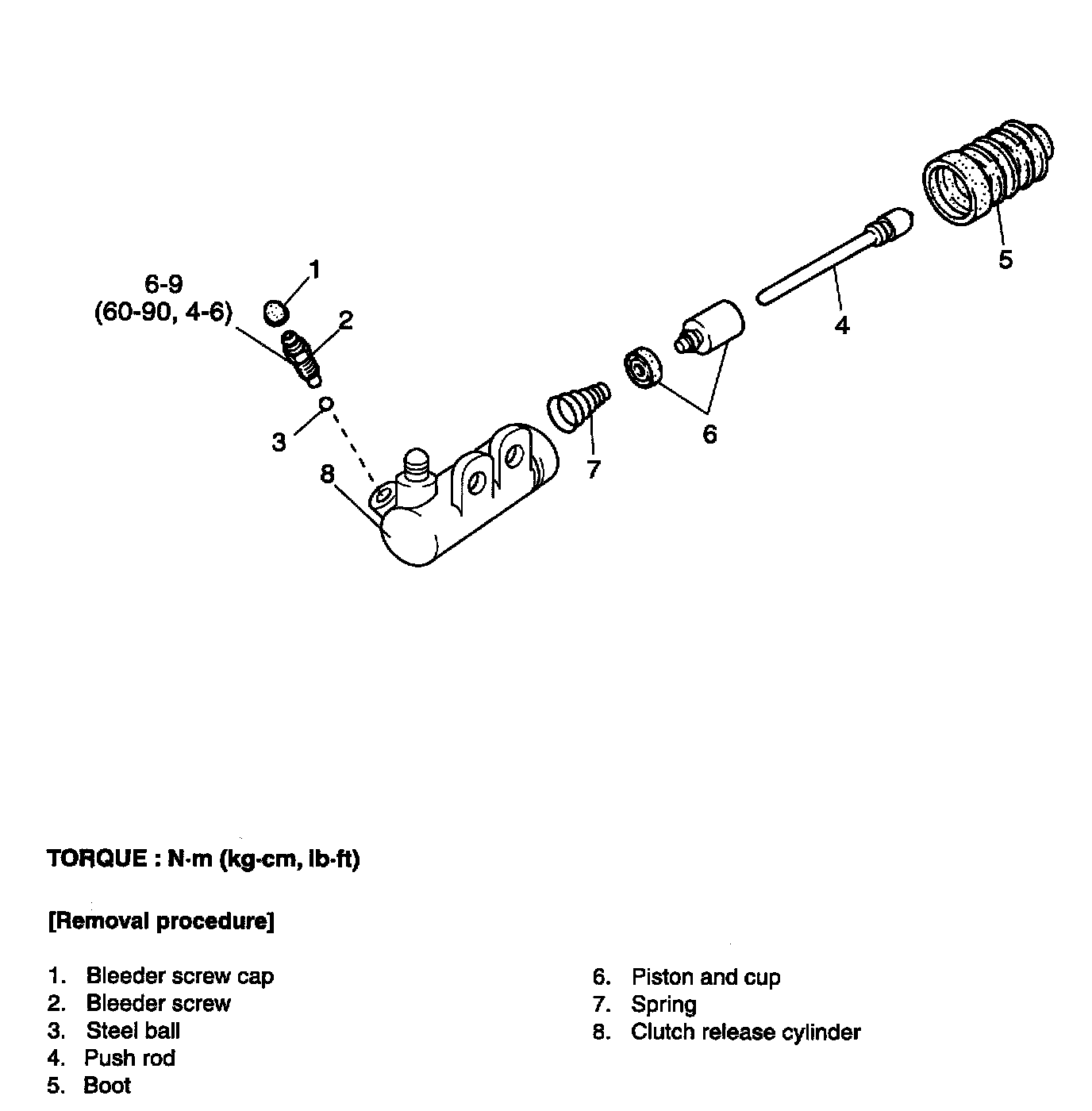 6-9
(60-90, 4-6)

1

2

3

8

7

6

4

5

TORQUE : N·m (kg·cm, lb·ft)

[Removal procedure]

1. Bleeder screw cap
2. Bleeder screw
3. Steel ball
4. Push rod
5. Boot

6. Piston and cup
7. Spring
8. Clutch release cylinder