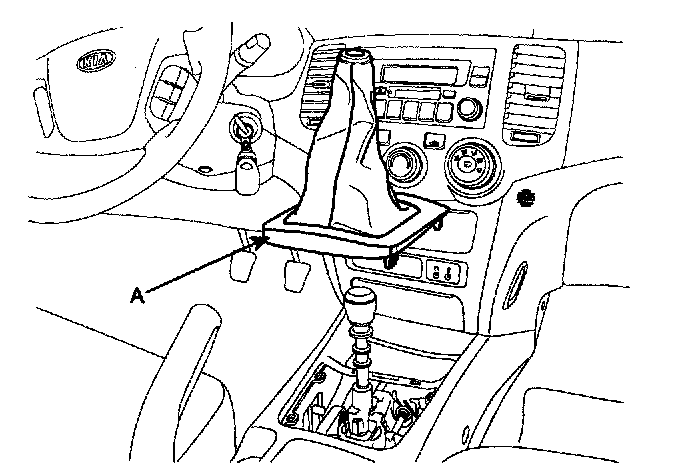 KIA

A