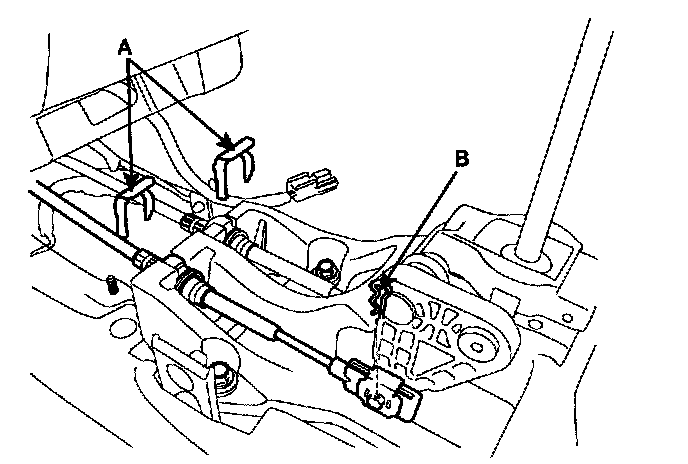 A
B