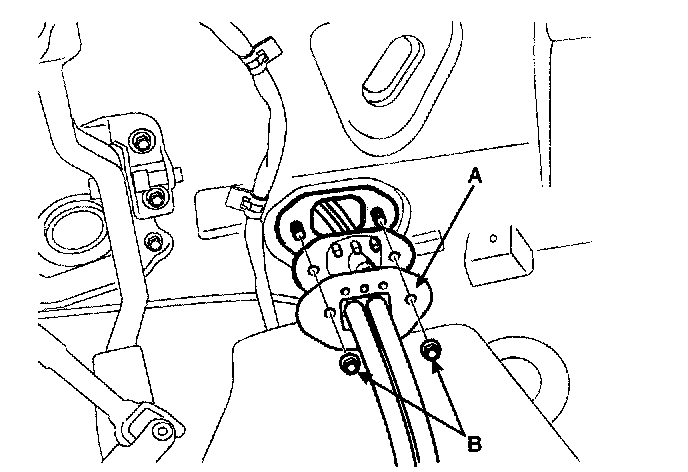 A

B