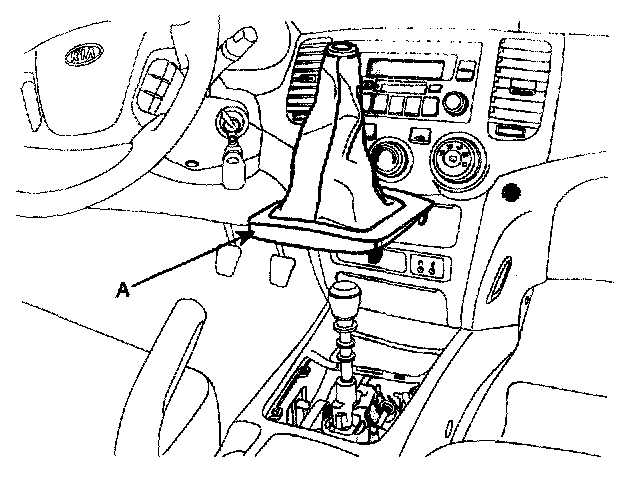 KIA

A