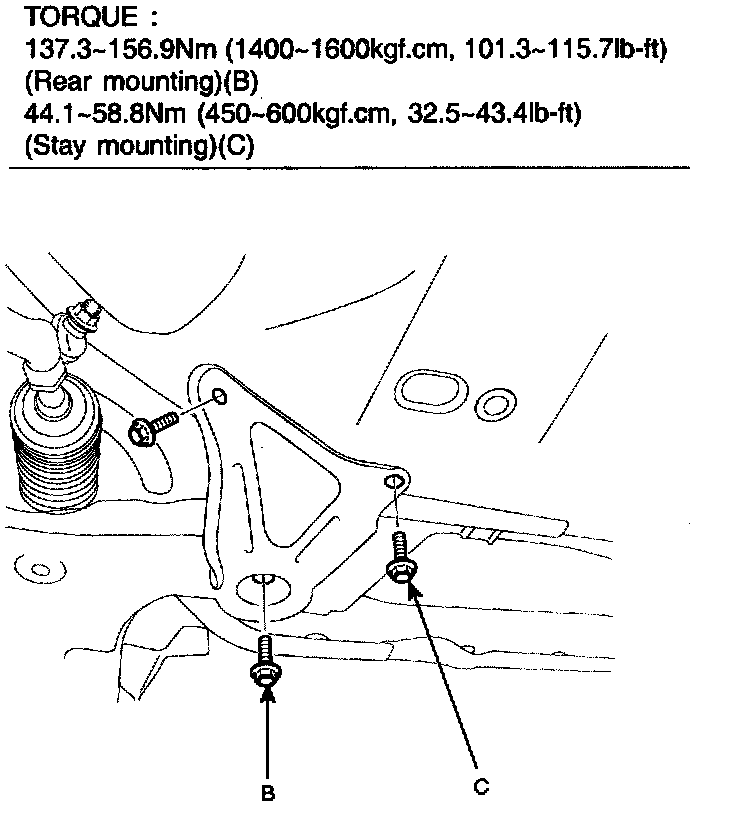 TORQUE :
137.3~156.9Nm (1400~1600kgf.cm, 101.3~115.7lb-ft)
(Rear mounting)(B)
44.1~58.8Nm (450~600kgf.cm, 32.5~43.4lb-ft)
(Stay mounting)(C)

B

C