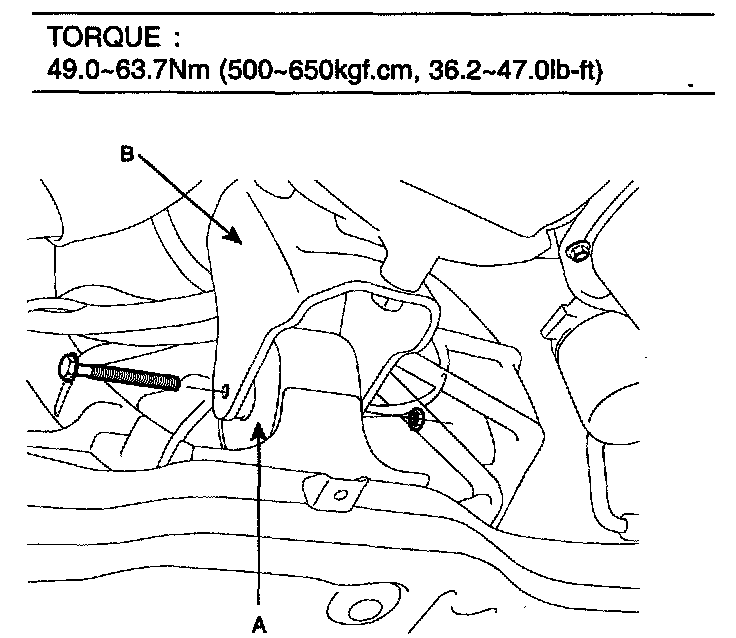 TORQUE :
49.0~63.7Nm (500~650kgf.cm, 36.2~47.0lb-ft)

B

A