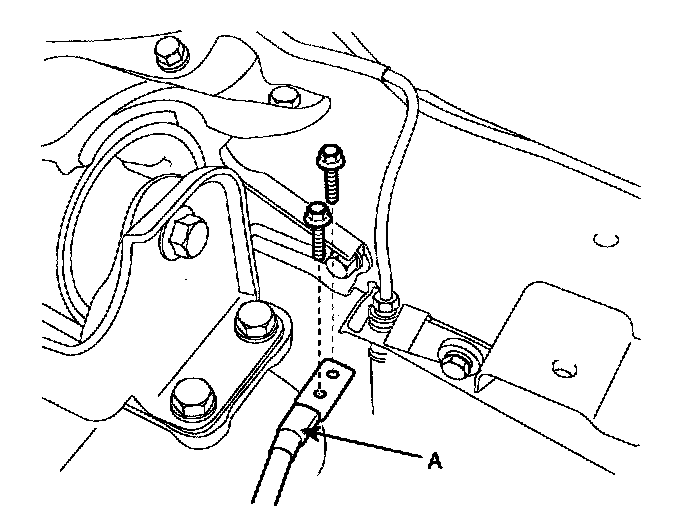 A